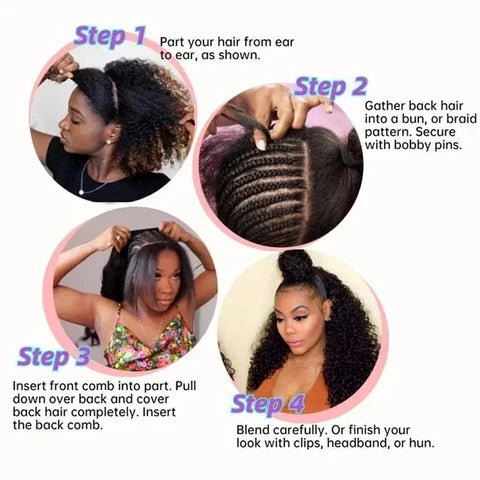 Step 1
Part your hair from ear to ear, as shown.

Step 2
Gather back hair into a bun, or braid pattern. Secure with bobby pins.

Step 3
Insert front comb into part. Pull down over back and cover back hair completely. Insert the back comb.

Step 4
Blend carefully. Or finish your look with clips, headband, or hun.